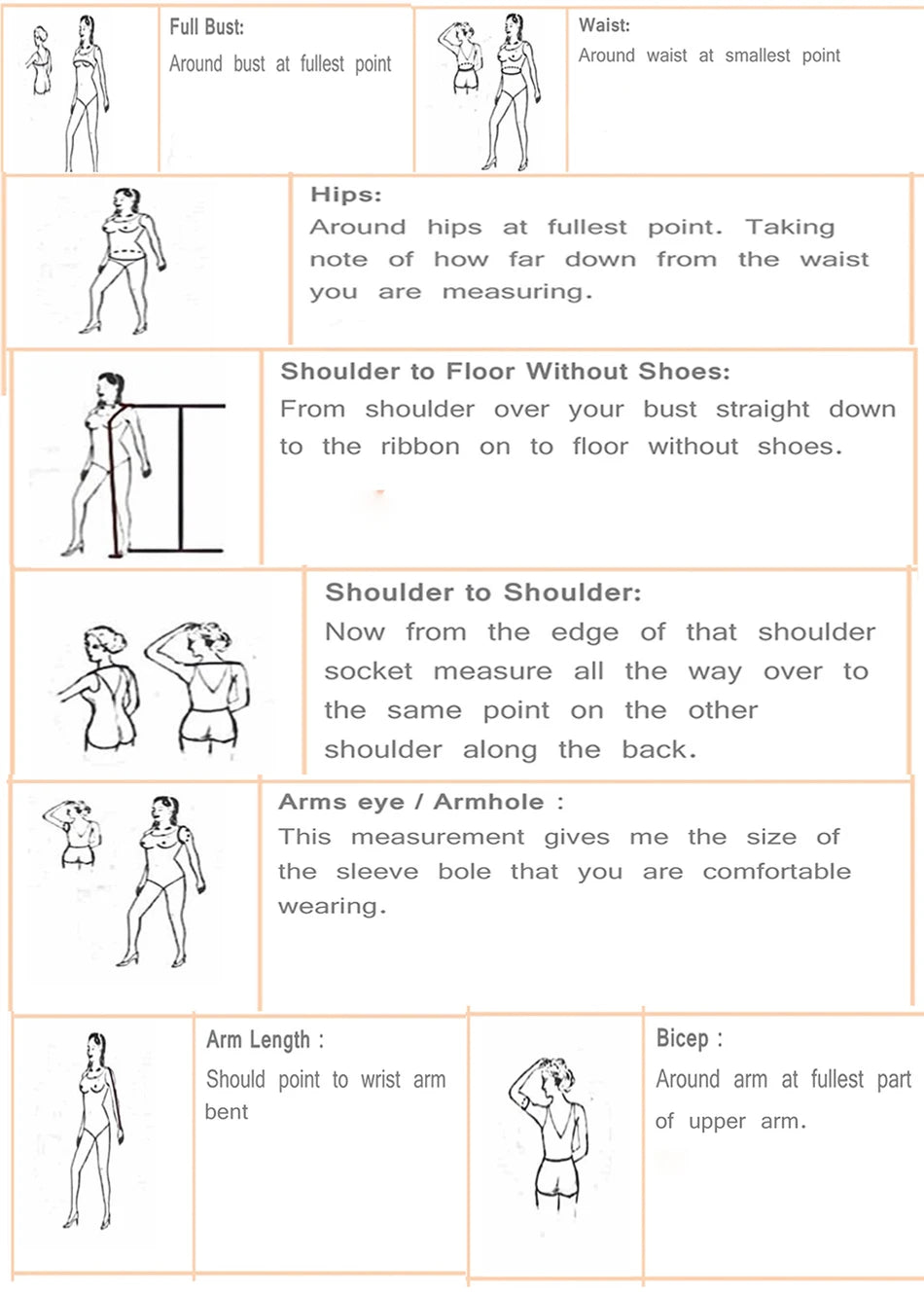 Full Bust:
Around bust at fullest point

Waist:
Around waist at smallest point

Hips:
Around hips at fullest point. Taking note of how far down from the waist you are measuring.

Shoulder to Floor Without Shoes:
From shoulder over your bust straight down to the ribbon on to floor without shoes.

Shoulder to Shoulder:
Now from the edge of that shoulder socket measure all the way over to the same point on the other shoulder along the back.

Arms eye / Armhole :
This measurement gives me the size of the sleeve bole that you are comfortable wearing.

Arm Length :
Should point to wrist arm bent

Bicep :
Around arm at fullest part of upper arm.