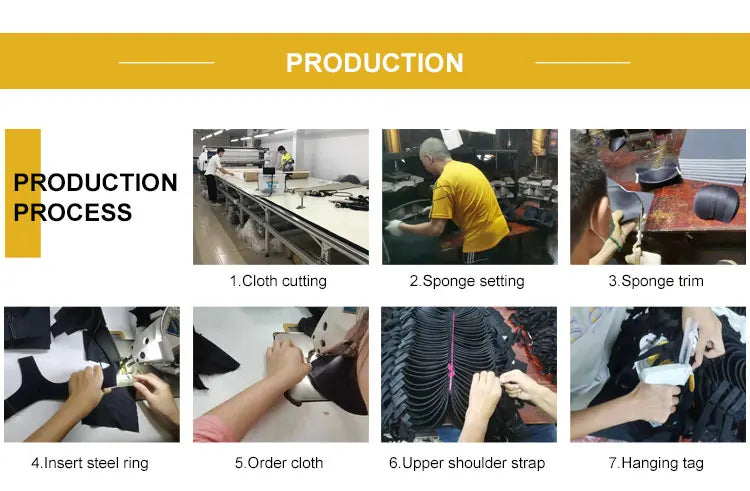 PRODUCTION

PRODUCTION PROCESS

1.Cloth cutting

2.Sponge setting

3.Sponge trim

4.Insert steel ring

5.Order cloth

6.Upper shoulder strap

7.Hanging tag