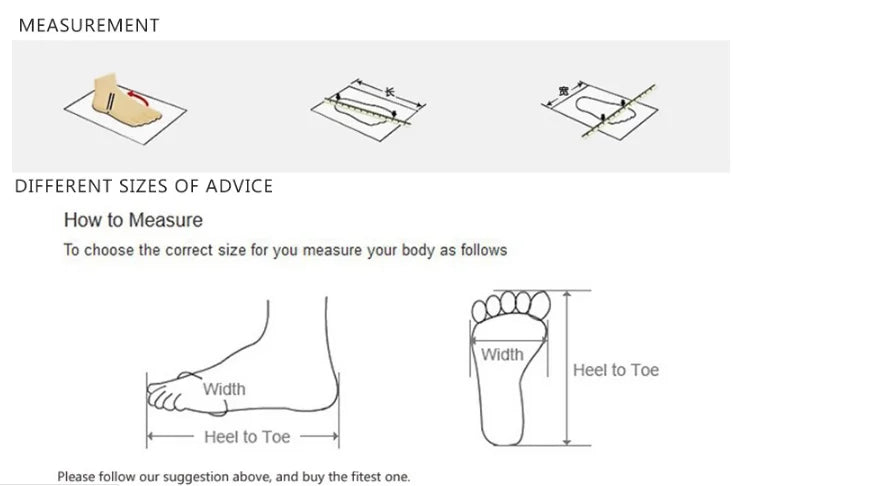 MEASUREMENT

长

宽

DIFFERENT SIZES OF ADVICE

How to Measure

To choose the correct size for you measure your body as follows

Width

Heel to Toe

Width

Heel to Toe

Please follow our suggestion above, and buy the fitest one.