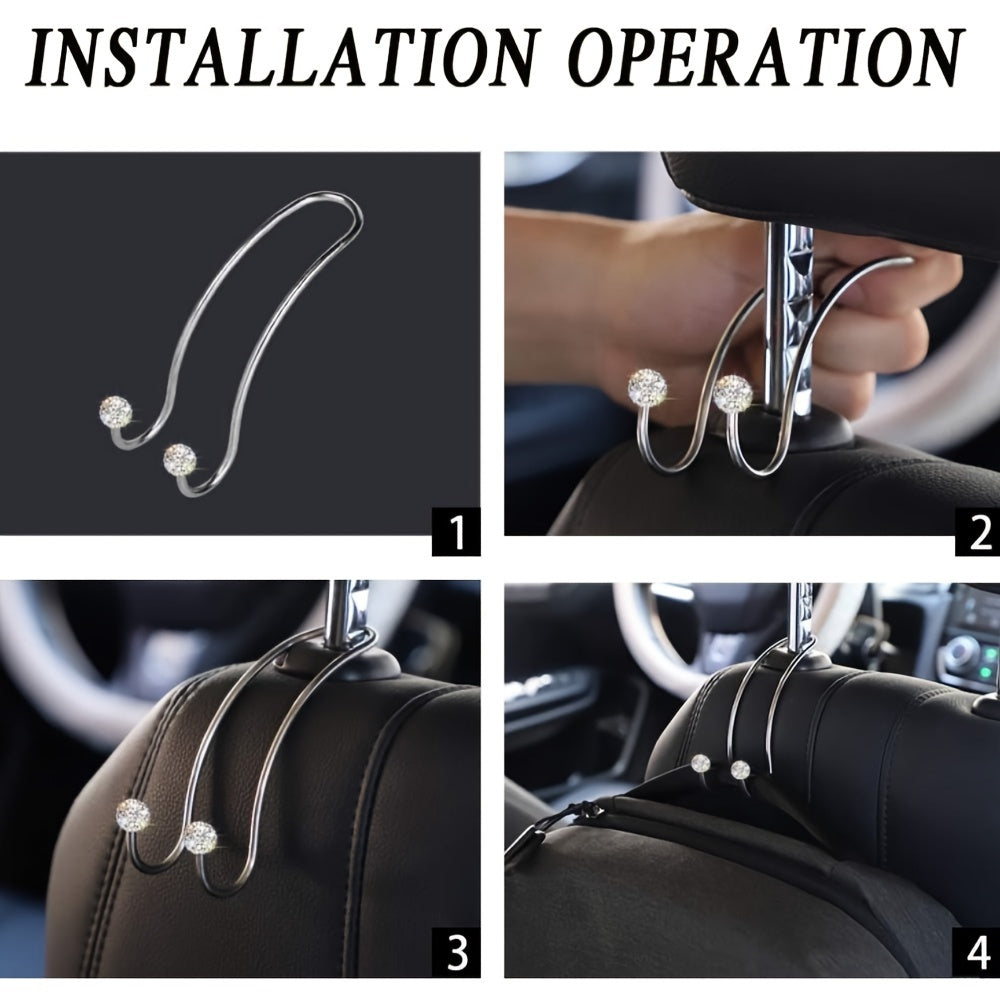 INSTALLATION OPERATION

1

2

3

4