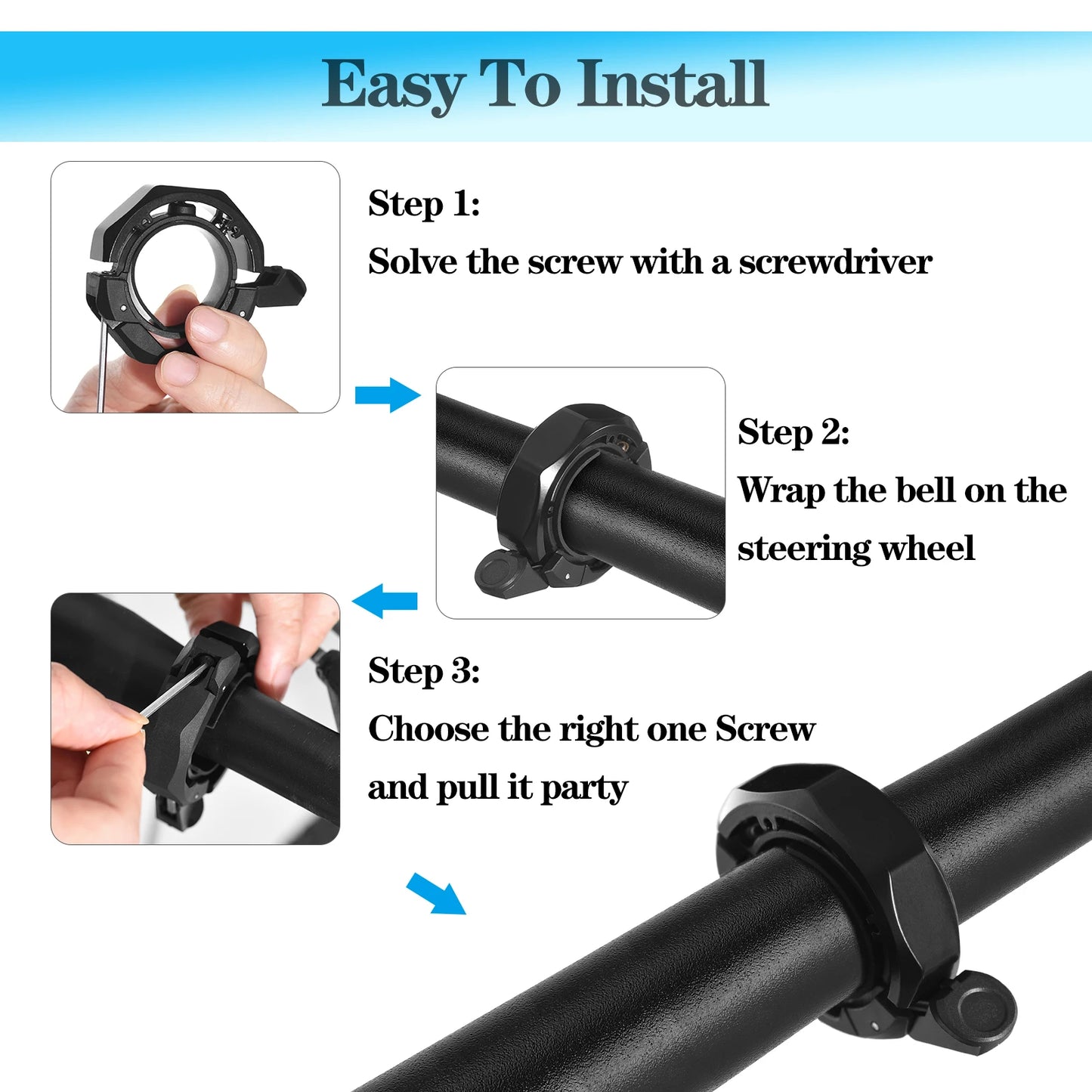 Easy To Install

Step 1:
Solve the screw with a screwdriver

Step 2:
Wrap the bell on the steering wheel

Step 3:
Choose the right one Screw and pull it party